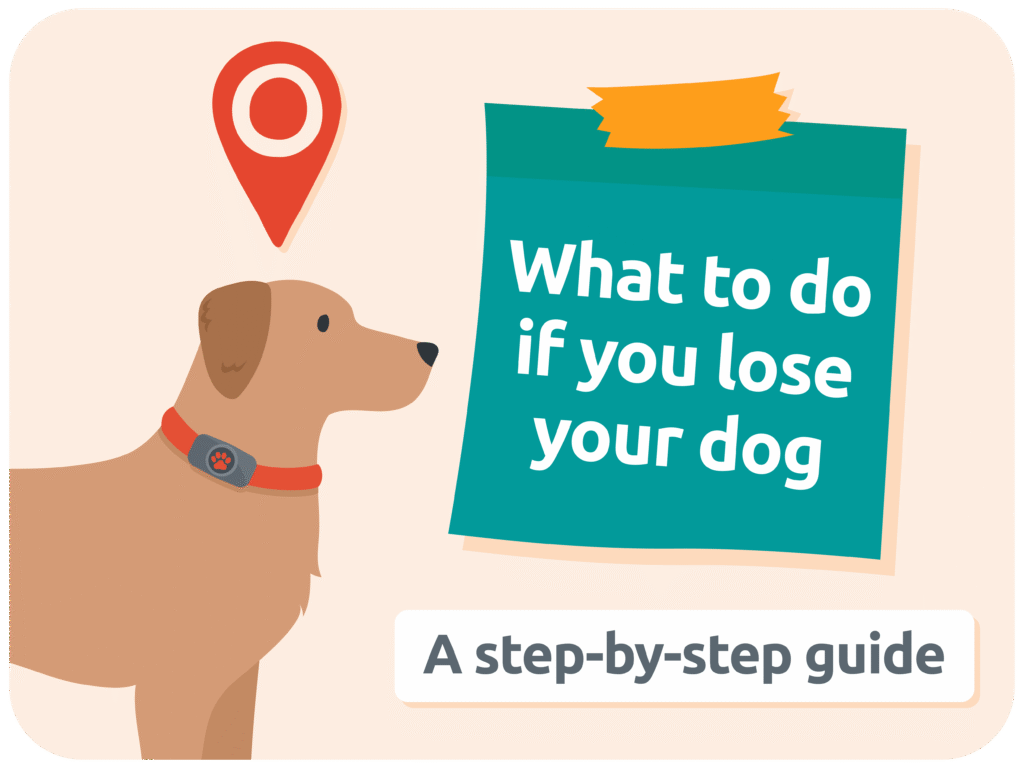 What to do if you lose your dog

A step-by-step guide