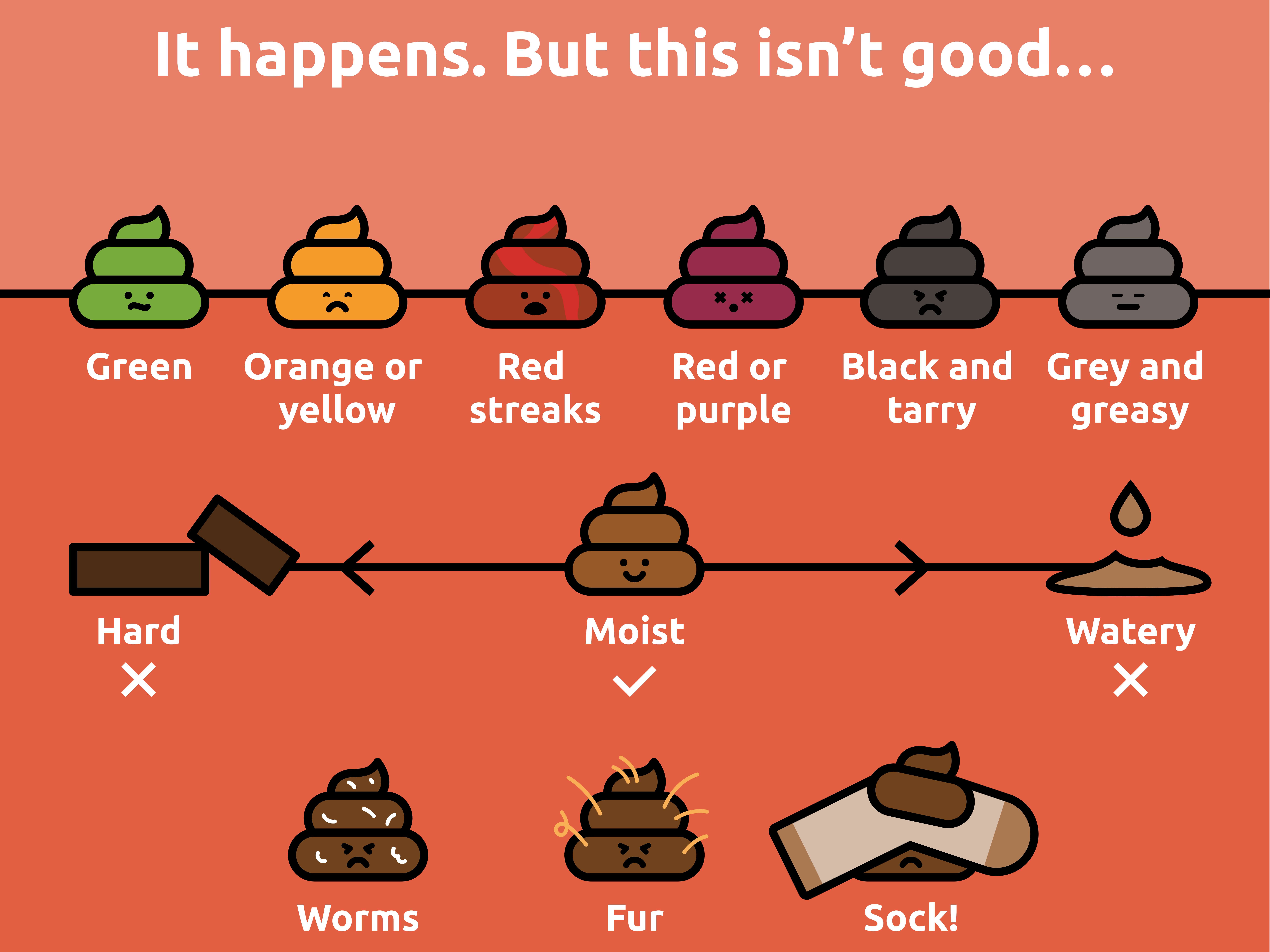 It happens. But this isn't good...

Green

Orange or yellow

Red streaks

Red or purple

Black and tarry

Grey and greasy

Hard
✕

Moist
✓

Watery
✕

Worms

Fur

Sock!