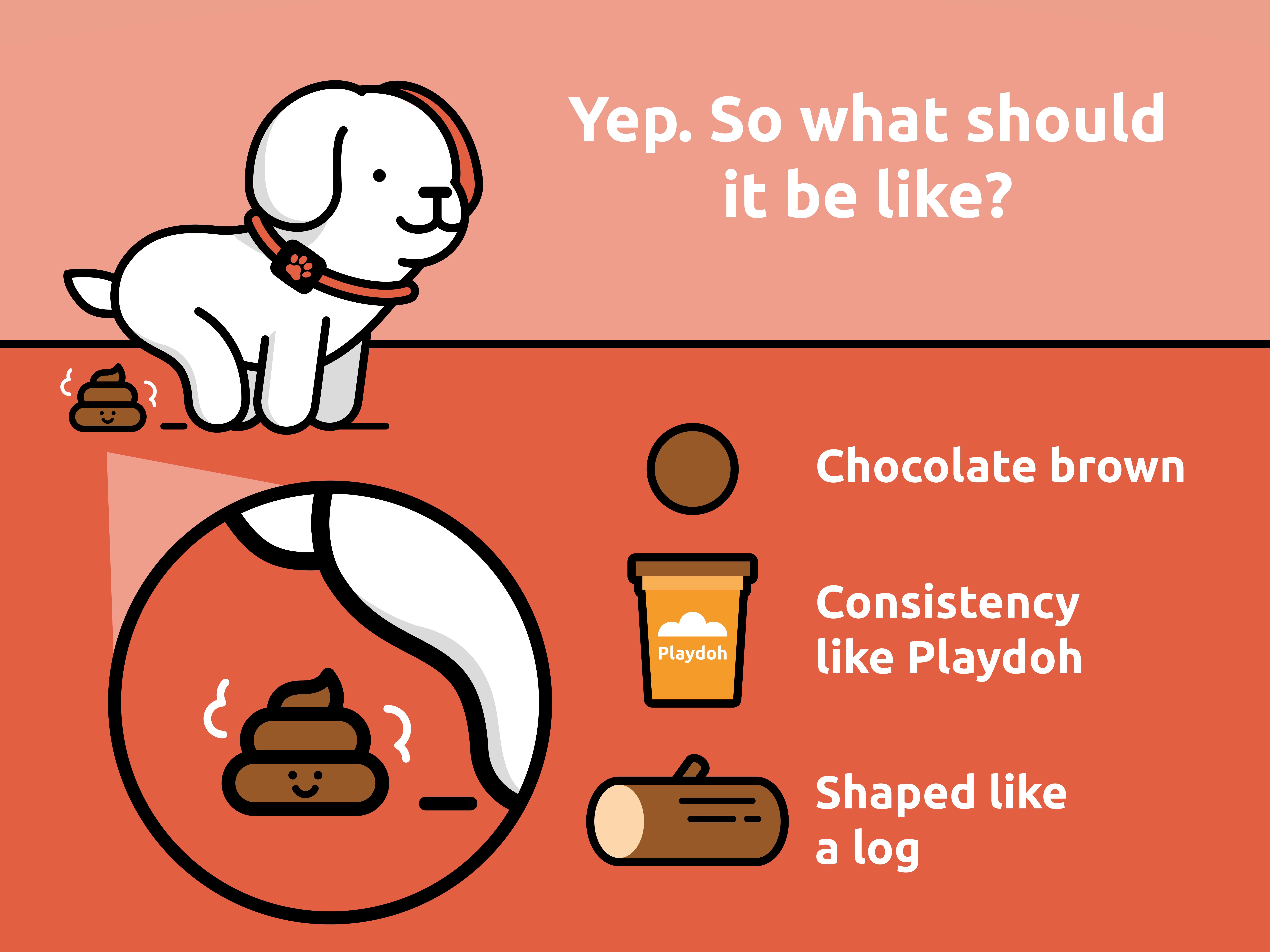 Yep. So what should it be like?

Chocolate brown

Playdoh

Consistency like Playdoh

Shaped like a log